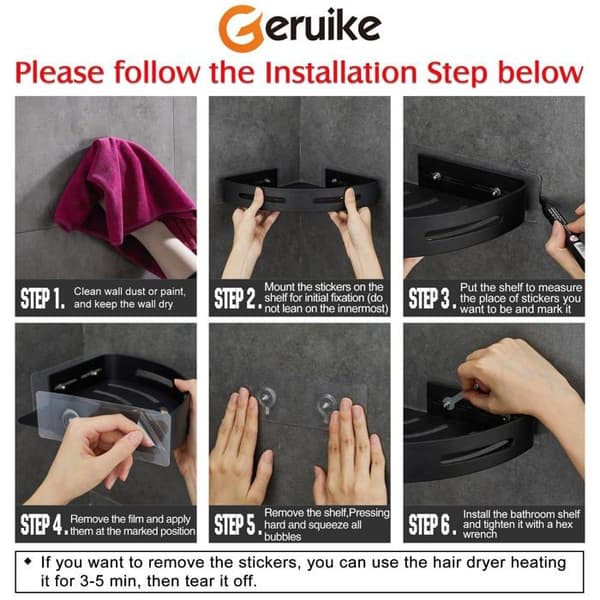 Geruike

Please follow the Installation Step below

STEP 1. Clean wall dust or paint, and keep the wall dry

STEP 2. Mount the stickers on the shelf for initial fixation (do not lean on the innermost)

STEP 3. Put the shelf to measure the place of stickers you want to be and mark it

STEP 4. Remove the film and apply them at the marked position

STEP 5. Remove the shelf,Pressing hard and squeeze all bubbles

STEP 6. Install the bathroom shelf and tighten it with a hex wrench

◆ If you want to remove the stickers, you can use the hair dryer heating it for 3-5 min, then tear it off.