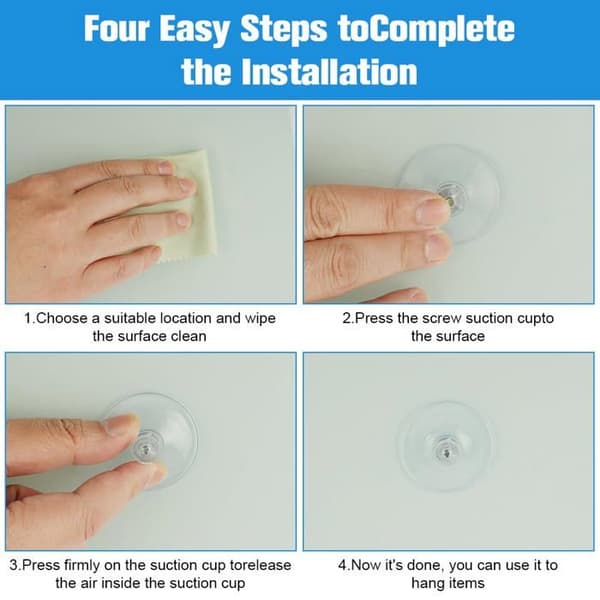 Four Easy Steps toComplete the Installation

1.Choose a suitable location and wipe the surface clean

2.Press the screw suction cupto the surface

3.Press firmly on the suction cup torelease the air inside the suction cup

4.Now it's done, you can use it to hang items