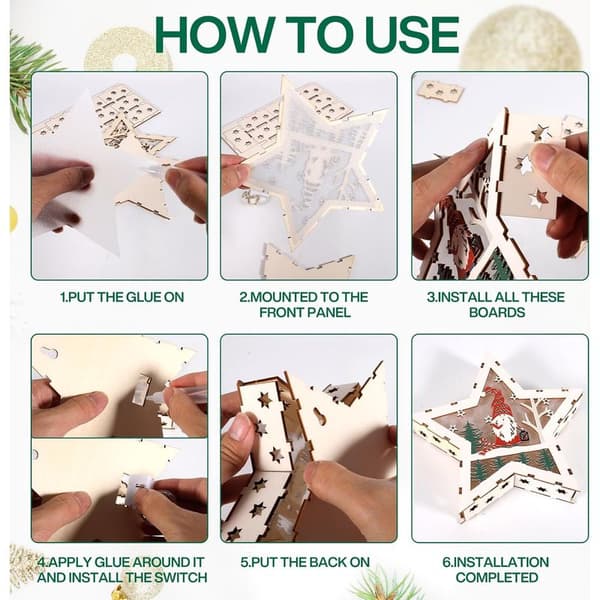 HOW TO USE

1.PUT THE GLUE ON

2.MOUNTED TO THE FRONT PANEL

3.INSTALL ALL THESE BOARDS

4.APPLY GLUE AROUND IT AND INSTALL THE SWITCH

5.PUT THE BACK ON

6.INSTALLATION COMPLETED