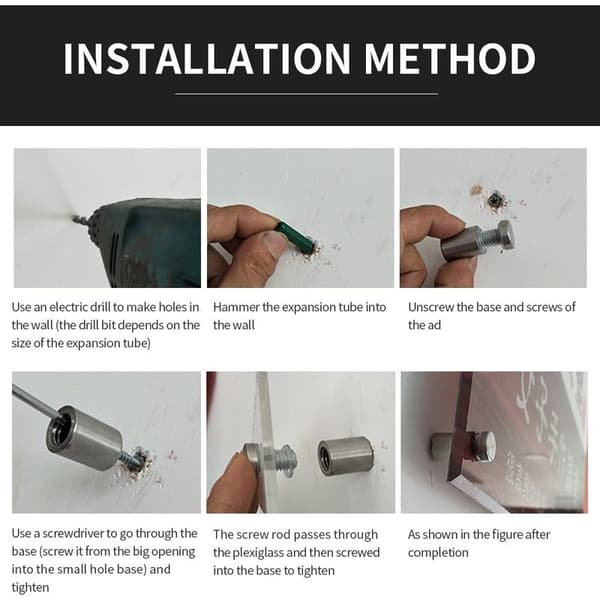 INSTALLATION METHOD

Use an electric drill to make holes in the wall (the drill bit depends on the size of the expansion tube)

Hammer the expansion tube into the wall

Unscrew the base and screws of the ad

Use a screwdriver to go through the base (screw it from the big opening into the small hole base) and tighten

The screw rod passes through the plexiglass and then screwed into the base to tighten

As shown in the figure after completion