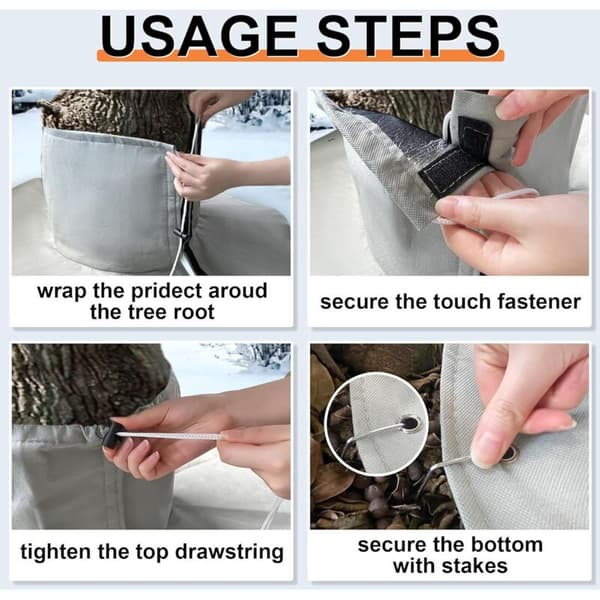 USAGE STEPS

wrap the pridect aroud the tree root

secure the touch fastener

tighten the top drawstring

secure the bottom with stakes