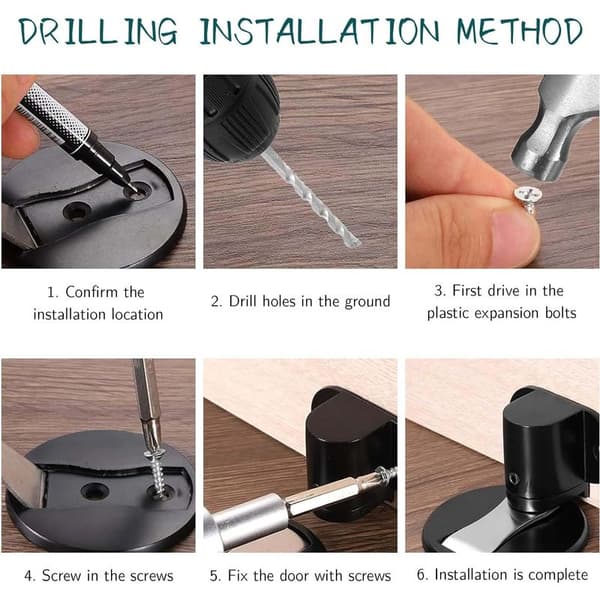 DRILLING INSTALLATION METHOD

1. Confirm the installation location

2. Drill holes in the ground

3. First drive in the plastic expansion bolts

4. Screw in the screws

5. Fix the door with screws

6. Installation is complete