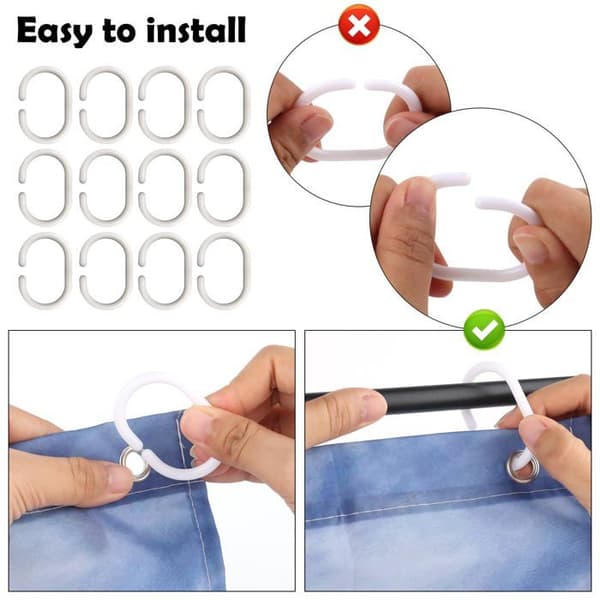 Easy to install