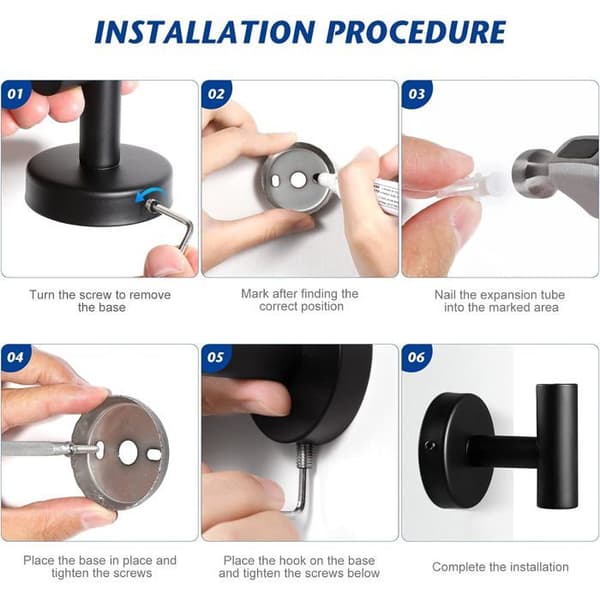 INSTALLATION PROCEDURE

01

Turn the screw to remove the base

02

Mark after finding the correct position

03

Nail the expansion tube into the marked area

04

Place the base in place and tighten the screws

05

Place the hook on the base and tighten the screws below

06

Complete the installation