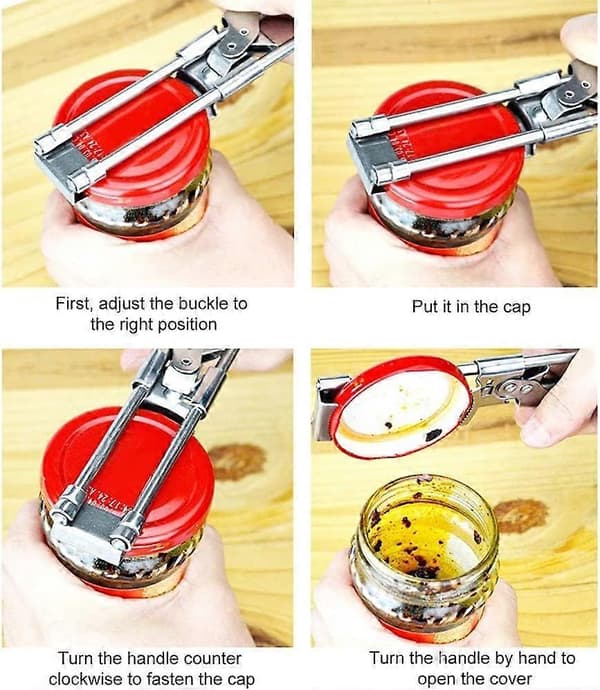 First, adjust the buckle to the right position

Put it in the cap

Turn the handle counter clockwise to fasten the cap

Turn the handle by hand to open the cover