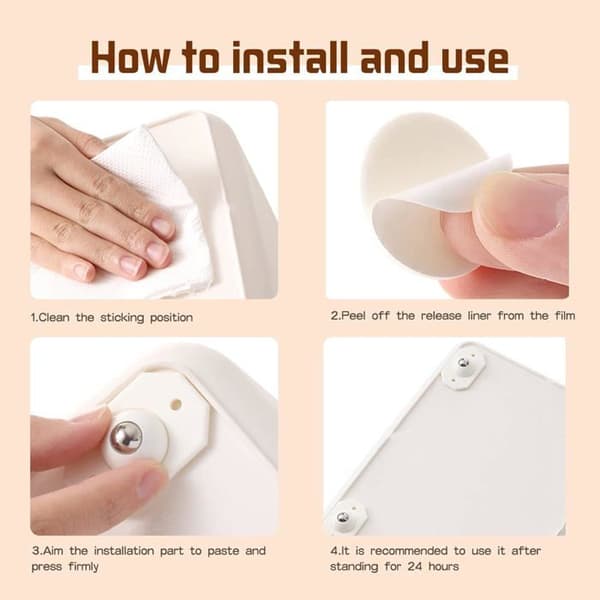 How to install and use

1.Clean the sticking position

2.Peel off the release liner from the film

3.Aim the installation part to paste and press firmly

4.It is recommended to use it after standing for 24 hours