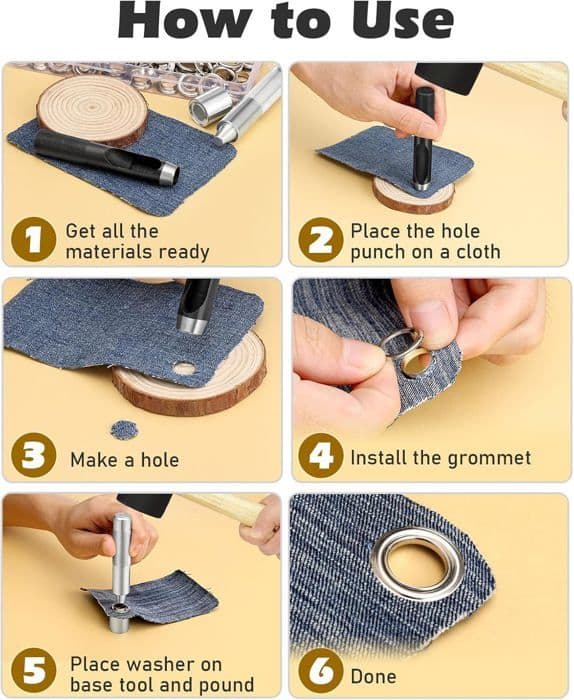 How to Use

1 Get all the materials ready

2 Place the hole punch on a cloth

3 Make a hole

4 Install the grommet

5 Place washer on base tool and pound

6 Done