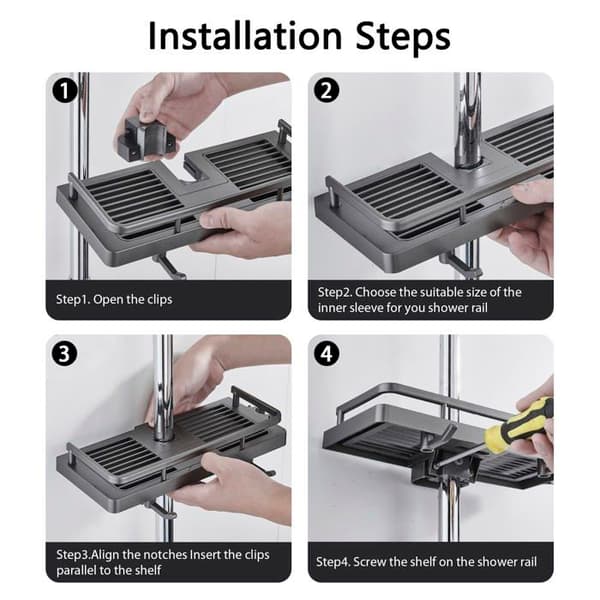 Installation Steps

1

Step1. Open the clips

2

Step2. Choose the suitable size of the inner sleeve for you shower rail

3

Step3.Align the notches Insert the clips parallel to the shelf

4

Step4. Screw the shelf on the shower rail