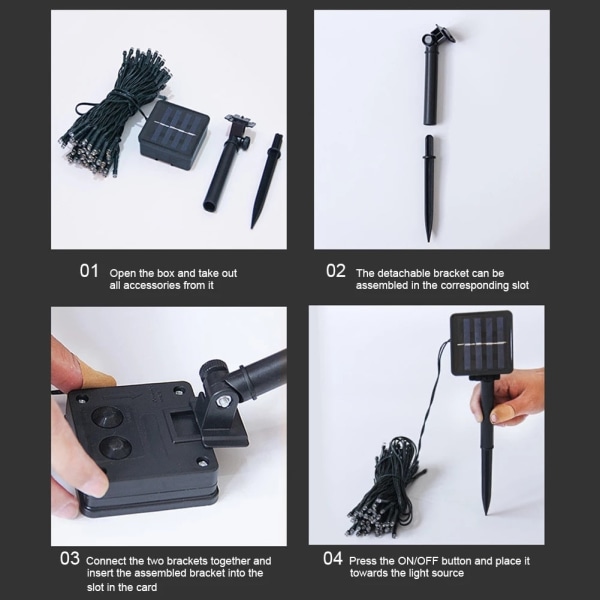 01 Open the box and take out all accessories from it

02 The detachable bracket can be assembled in the corresponding slot

03 Connect the two brackets together and insert the assembled bracket into the slot in the card

04 Press the ON/OFF button and place it towards the light source