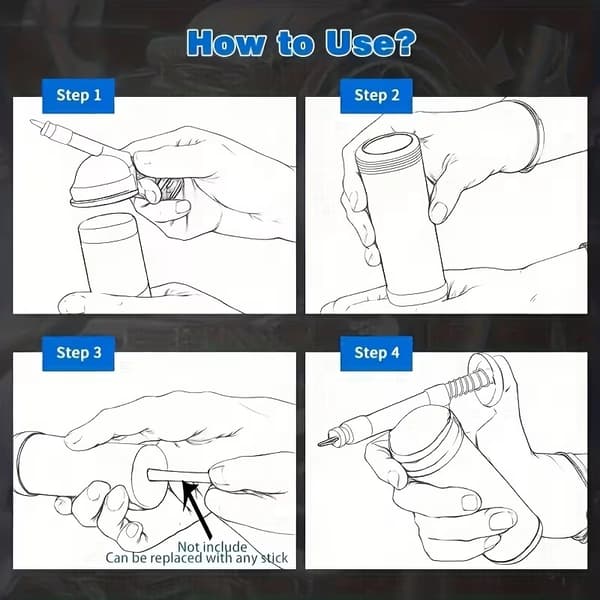 How to Use?

Step 1

Step 2

Step 3

Not include
Can be replaced with any stick

Step 4