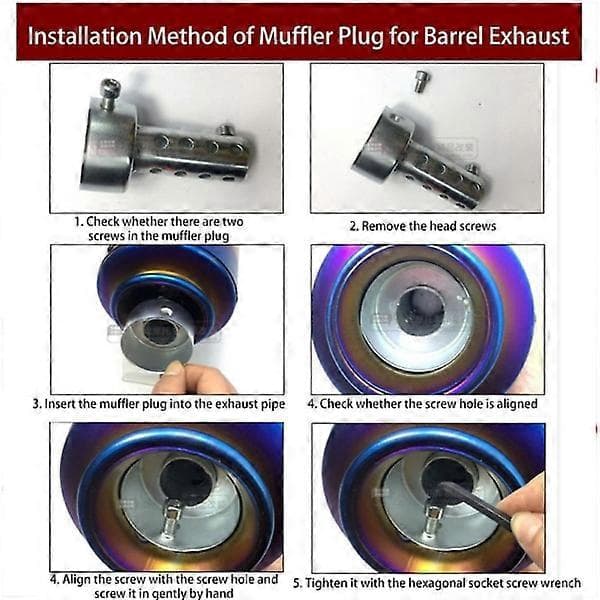 Installation Method of Muffler Plug for Barrel Exhaust

1. Check whether there are two screws in the muffler plug

2. Remove the head screws

3. Insert the muffler plug into the exhaust pipe

4. Check whether the screw hole is aligned

4. Align the screw with the screw hole and screw it in gently by hand

5. Tighten it with the hexagonal socket screw wrench