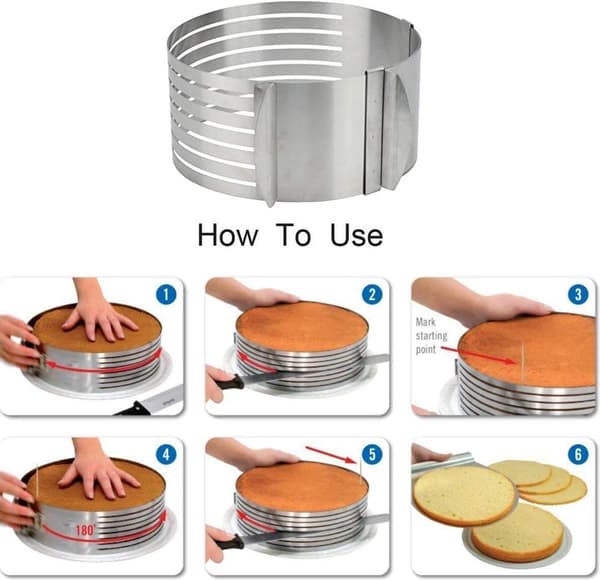 How To Use

1

2

3

Mark starting point

4

180°

5

6