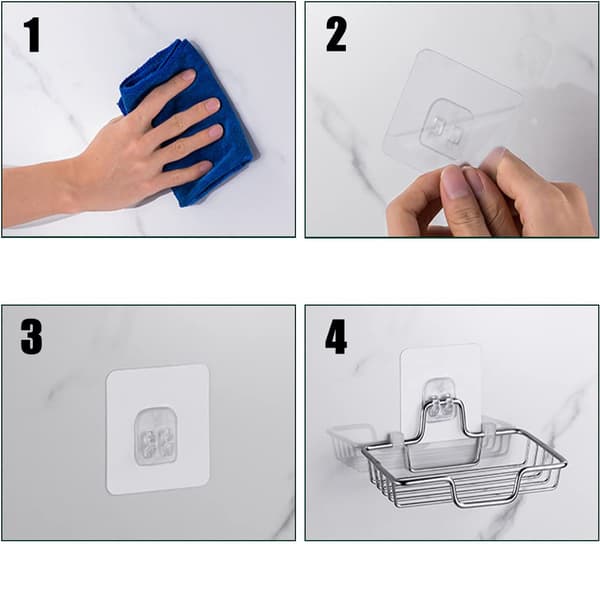 1

2

3

4