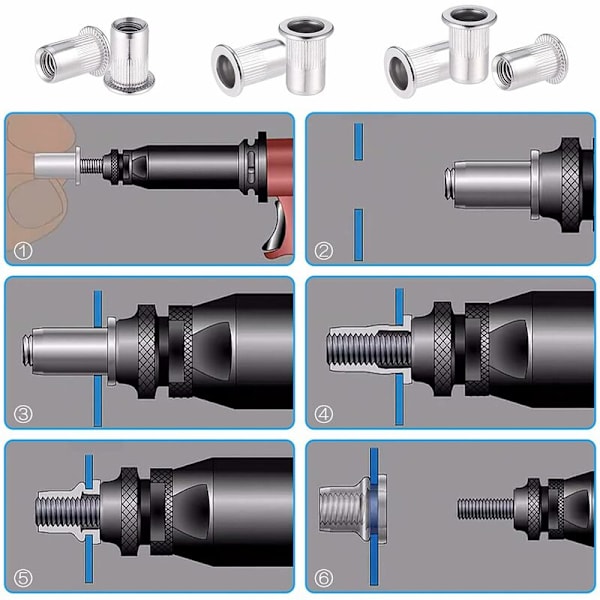 ①

②

③

④

⑤

⑥