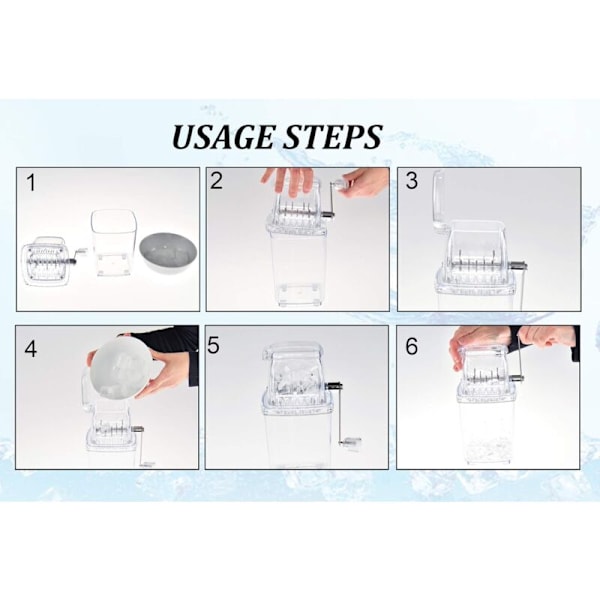 USAGE STEPS

1

2

3

4

5

6