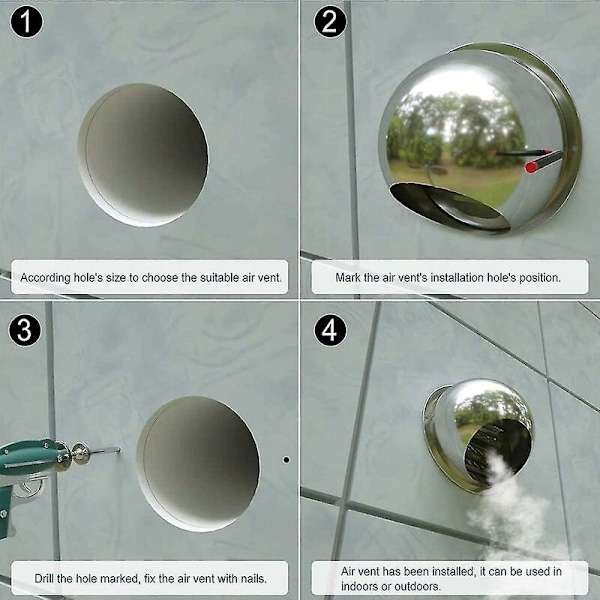 1

According hole's size to choose the suitable air vent.

2

Mark the air vent's installation hole's position.

3

Drill the hole marked, fix the air vent with nails.

4

Air vent has been installed, it can be used in indoors or outdoors.