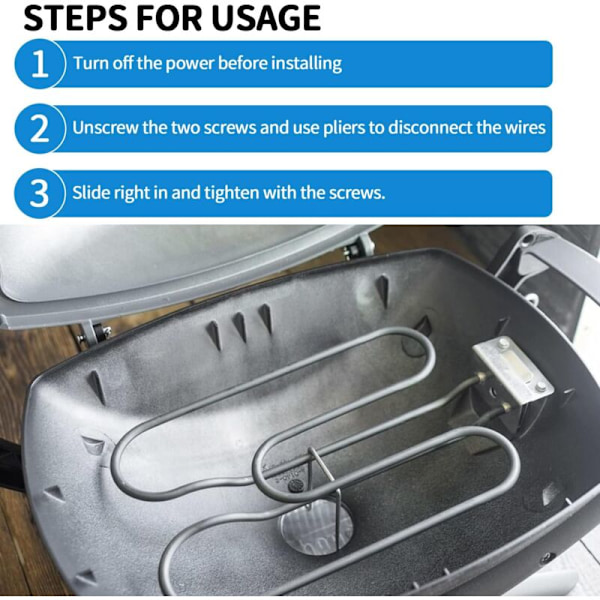 STEPS FOR USAGE

1 Turn off the power before installing

2 Unscrew the two screws and use pliers to disconnect the wires

3 Slide right in and tighten with the screws.