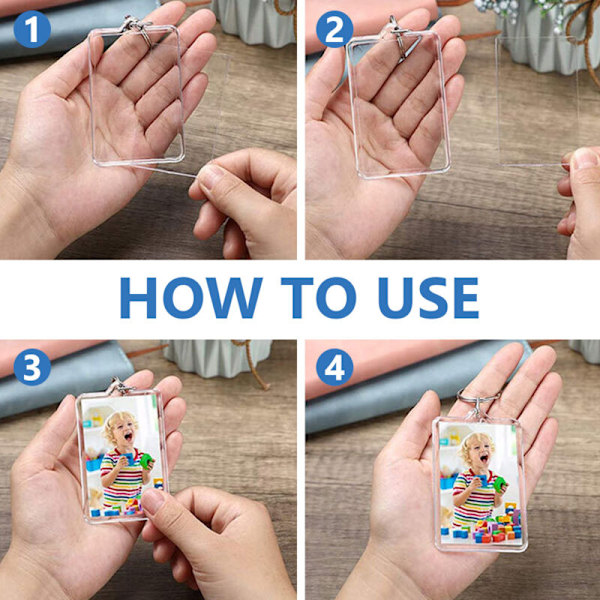 1

2

HOW TO USE

3

4