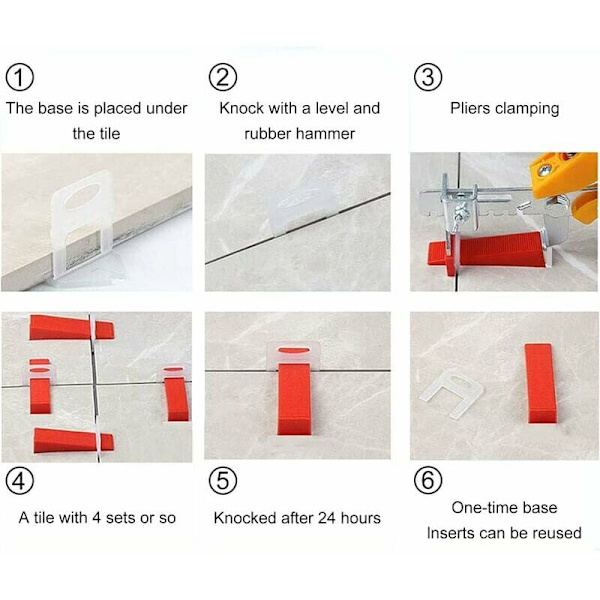 ①
The base is placed under the tile

②
Knock with a level and rubber hammer

③
Pliers clamping

④
A tile with 4 sets or so

⑤
Knocked after 24 hours

⑥
One-time base
Inserts can be reused