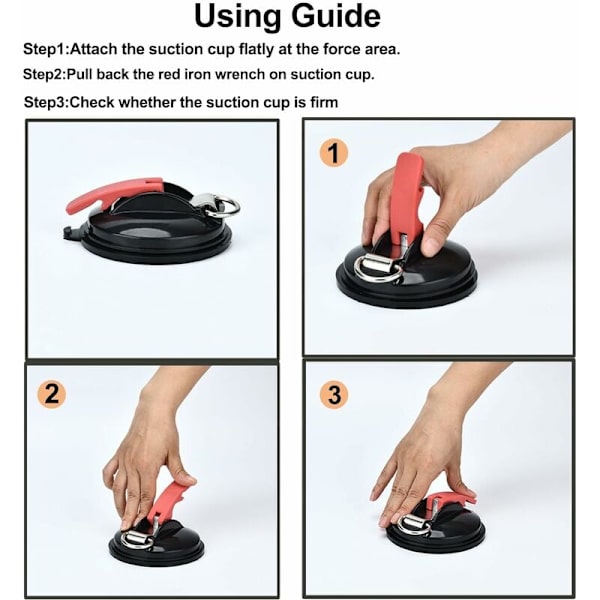 Using Guide

Step1:Attach the suction cup flatly at the force area.

Step2:Pull back the red iron wrench on suction cup.

Step3:Check whether the suction cup is firm

1

2

3