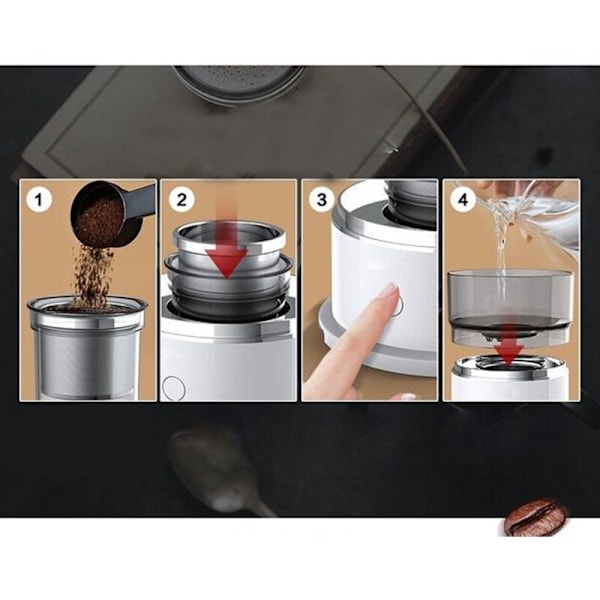 1

2

3

4