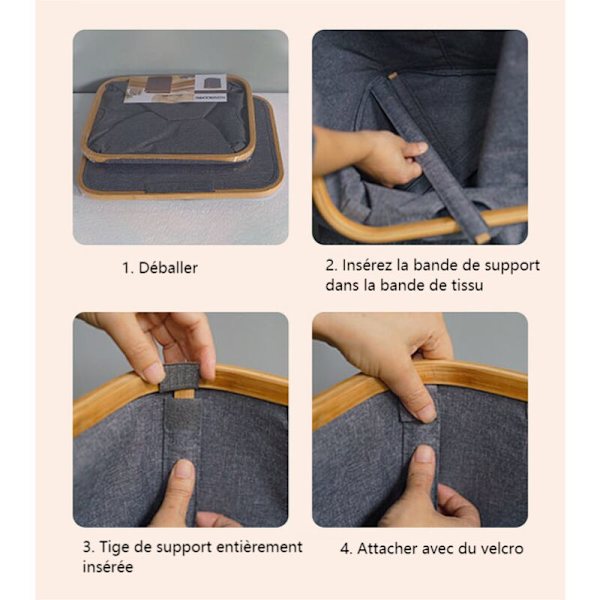 1. Déballer

2. Insérez la bande de support dans la bande de tissu

3. Tige de support entièrement insérée

4. Attacher avec du velcro