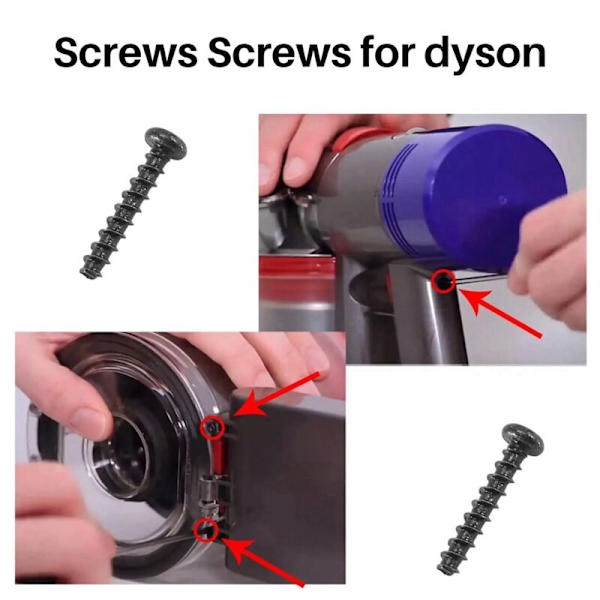 Screws Screws for dyson