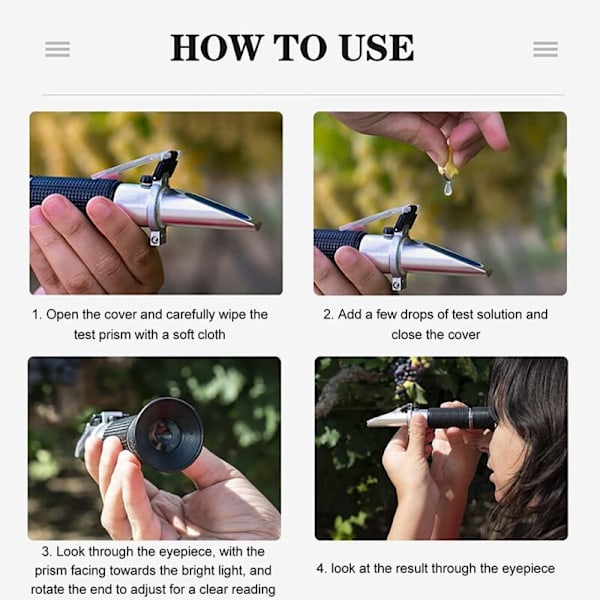 HOW TO USE

1. Open the cover and carefully wipe the test prism with a soft cloth

2. Add a few drops of test solution and close the cover

3. Look through the eyepiece, with the prism facing towards the bright light, and rotate the end to adjust for a clear reading

4. look at the result through the eyepiece