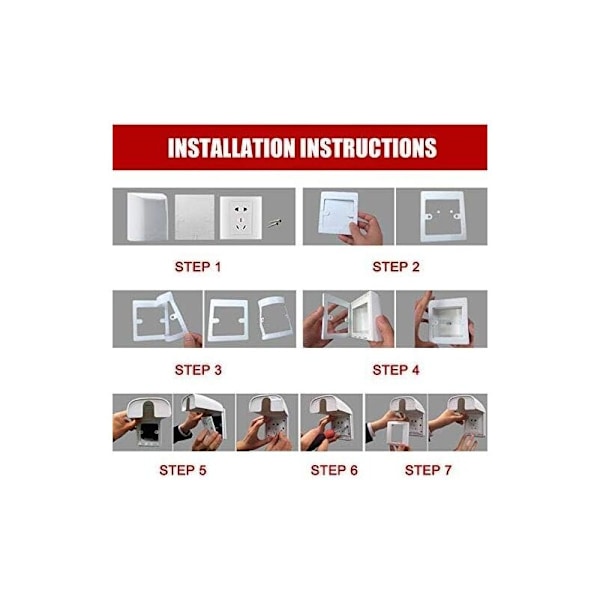 INSTALLATION INSTRUCTIONS

STEP 1

STEP 2

STEP 3

STEP 4

STEP 5

STEP 6

STEP 7