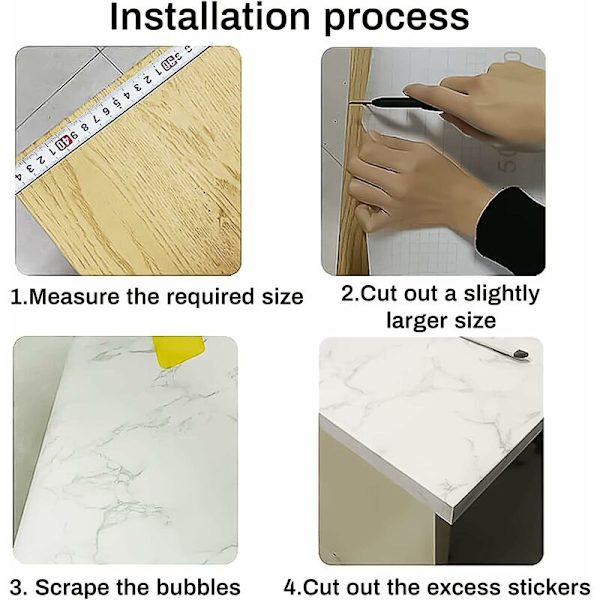 Installation process

1.Measure the required size

2.Cut out a slightly larger size

3. Scrape the bubbles

4.Cut out the excess stickers