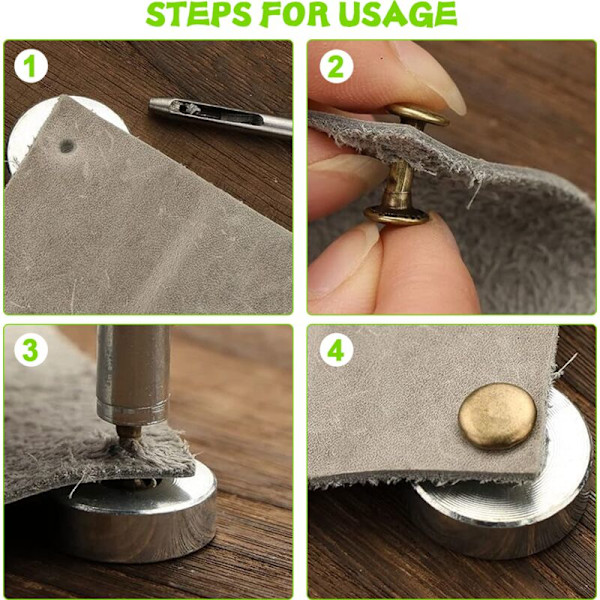 STEPS FOR USAGE

1

2

3

4