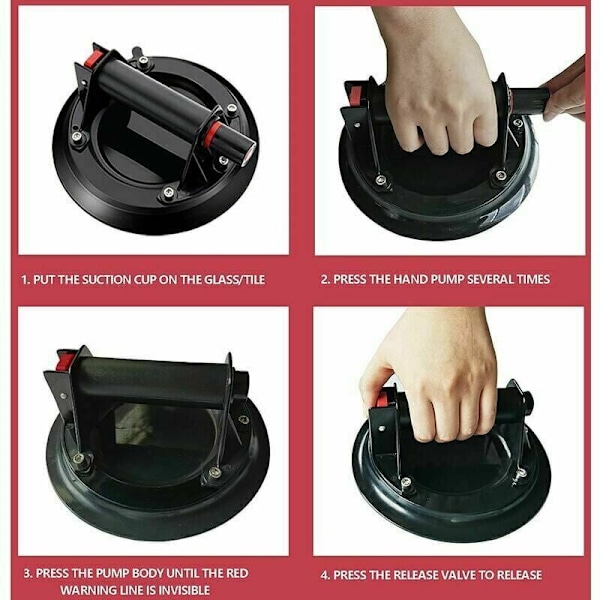 1. PUT THE SUCTION CUP ON THE GLASS/TILE

2. PRESS THE HAND PUMP SEVERAL TIMES

3. PRESS THE PUMP BODY UNTIL THE RED WARNING LINE IS INVISIBLE

4. PRESS THE RELEASE VALVE TO RELEASE