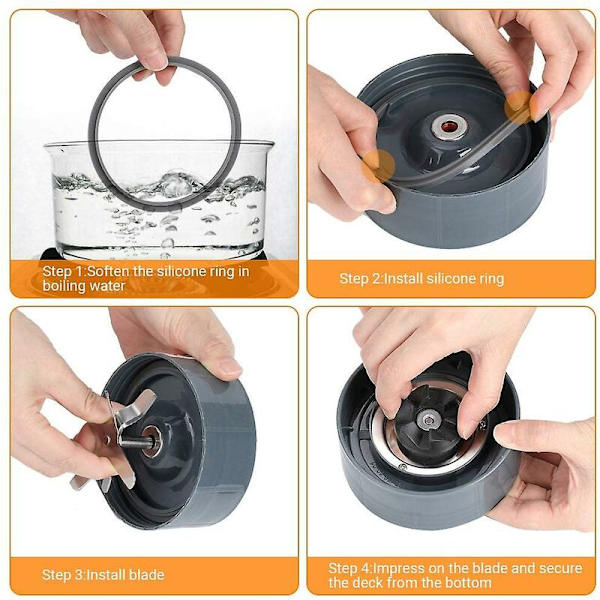 Step 1:Soften the silicone ring in boiling water

Step 2:Install silicone ring

Step 3:Install blade

Step 4:Impress on the blade and secure the deck from the bottom