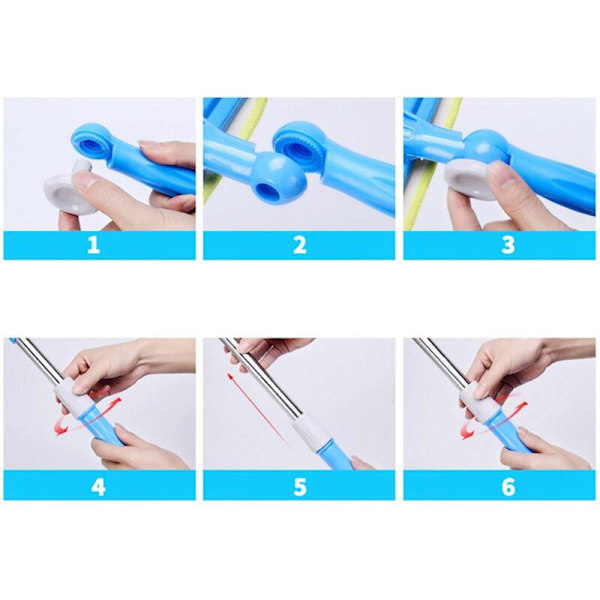 1

2

3

4

5

6