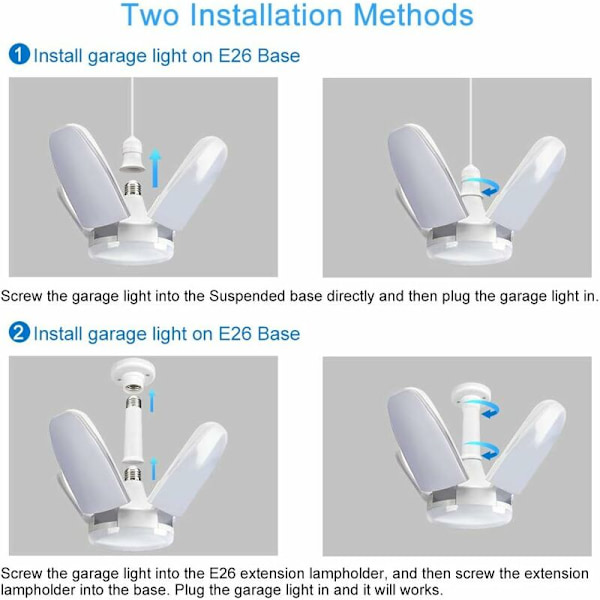 Two Installation Methods

1 Install garage light on E26 Base

Screw the garage light into the Suspended base directly and then plug the garage light in.

2 Install garage light on E26 Base

Screw the garage light into the E26 extension lampholder, and then screw the extension lampholder into the base. Plug the garage light in and it will works.