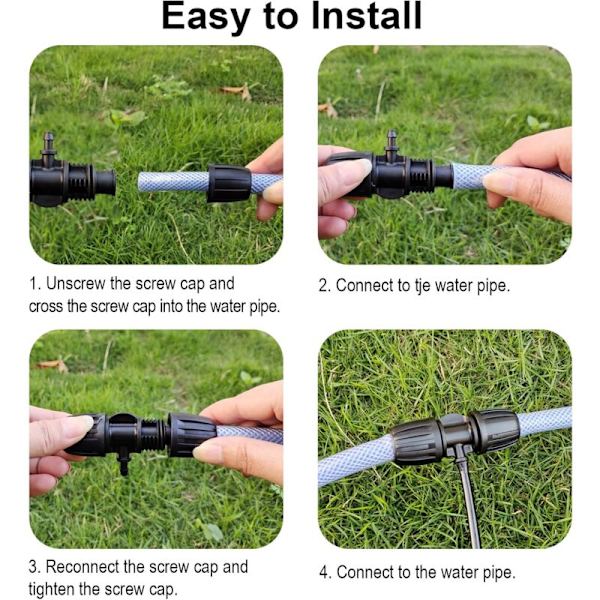 Easy to Install

1. Unscrew the screw cap and cross the screw cap into the water pipe.

2. Connect to tje water pipe.

3. Reconnect the screw cap and tighten the screw cap.

4. Connect to the water pipe.