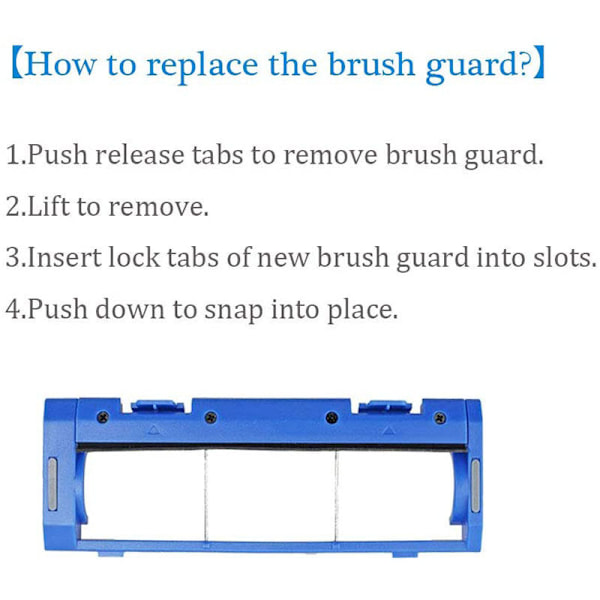 【How to replace the brush guard?】

1.Push release tabs to remove brush guard.

2.Lift to remove.

3.Insert lock tabs of new brush guard into slots.

4.Push down to snap into place.