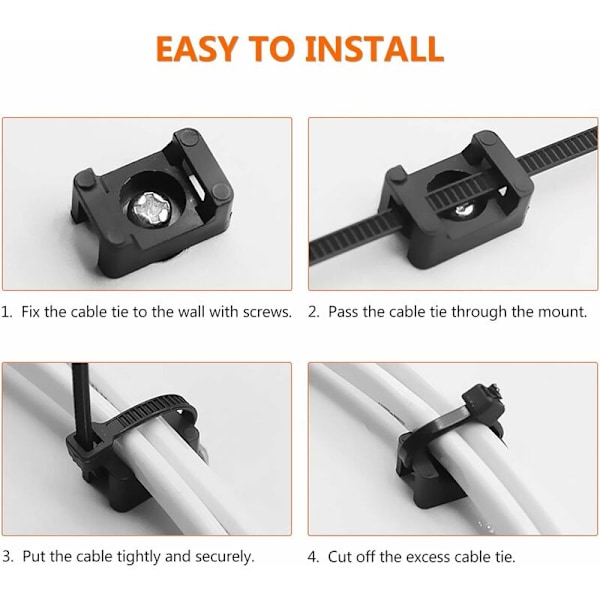 EASY TO INSTALL

1. Fix the cable tie to the wall with screws.

2. Pass the cable tie through the mount.

3. Put the cable tightly and securely.

4. Cut off the excess cable tie.