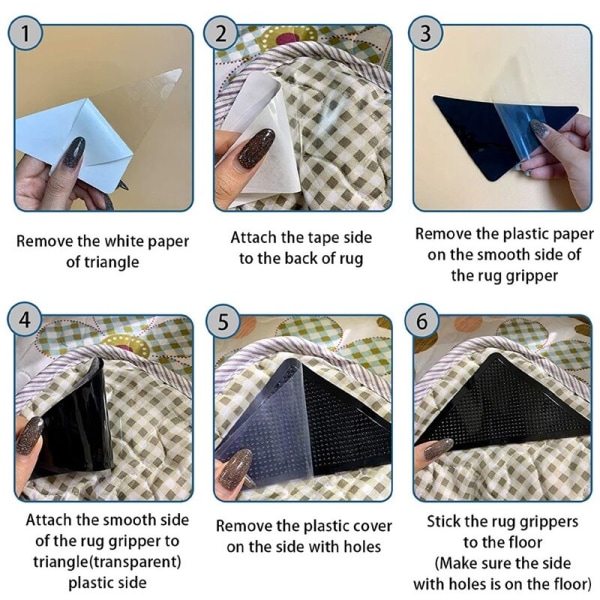 1

Remove the white paper of triangle

2

Attach the tape side to the back of rug

3

Remove the plastic paper on the smooth side of the rug gripper

4

Attach the smooth side of the rug gripper to triangle(transparent) plastic side

5

Remove the plastic cover on the side with holes

6

Stick the rug grippers to the floor (Make sure the side with holes is on the floor)