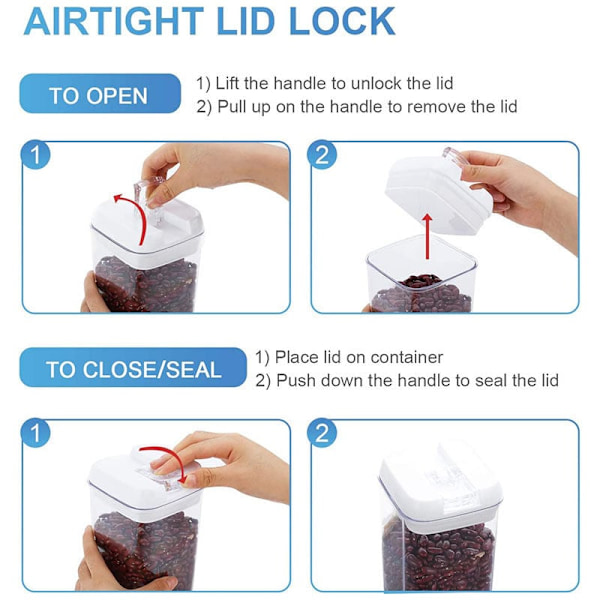 AIRTIGHT LID LOCK

TO OPEN

1) Lift the handle to unlock the lid
2) Pull up on the handle to remove the lid

1

2

TO CLOSE/SEAL

1) Place lid on container
2) Push down the handle to seal the lid

1

2