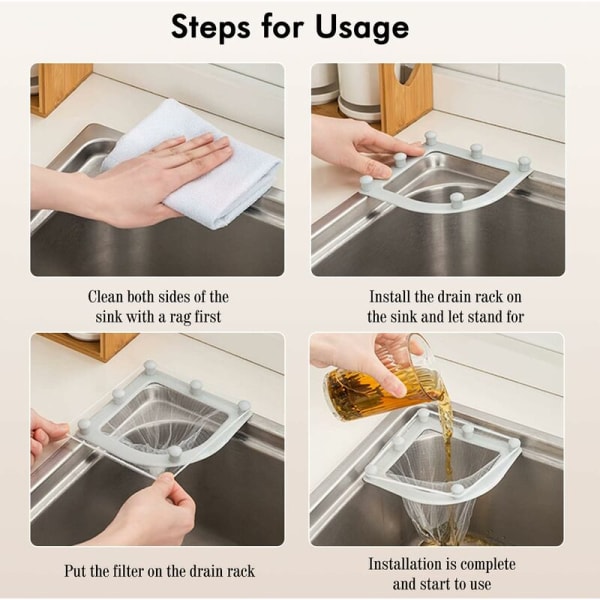 Steps for Usage

Clean both sides of the sink with a rag first

Install the drain rack on the sink and let stand for

Put the filter on the drain rack

Installation is complete and start to use