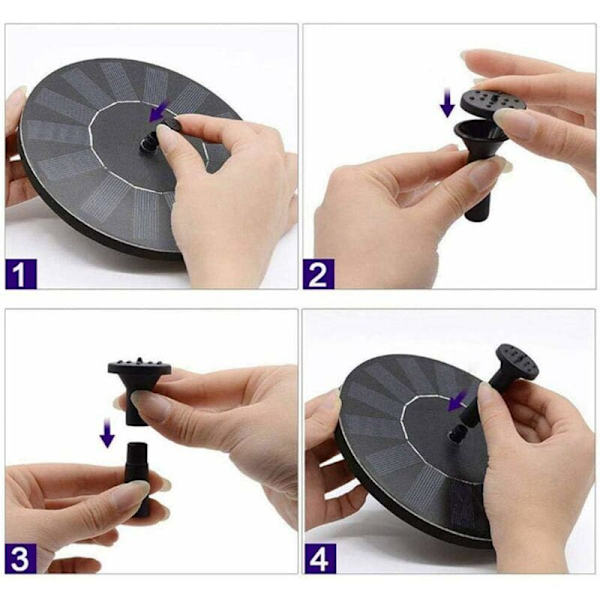 1

2

3

4