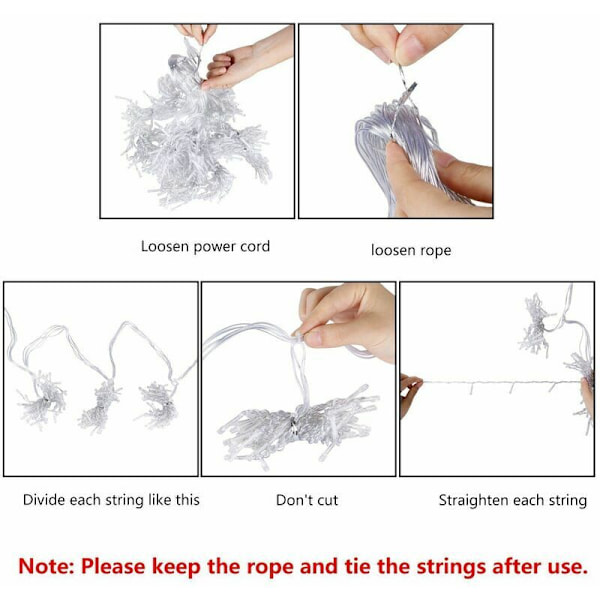 Loosen power cord

loosen rope

Divide each string like this

Don't cut

Straighten each string

Note: Please keep the rope and tie the strings after use.