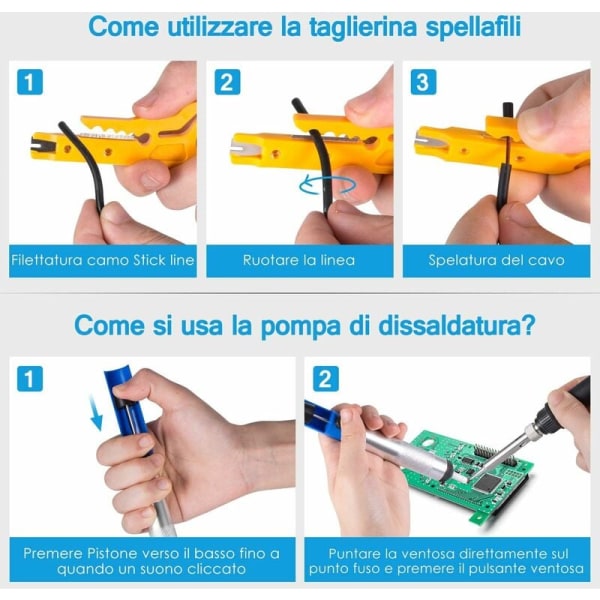 Come utilizzare la taglierina spellafili

1

Filettatura camo Stick line

2

Ruotare la linea

3

Spelatura del cavo

Come si usa la pompa di dissaldatura?

1

Premere Pistone verso il basso fino a quando un suono cliccato

2

Puntare la ventosa direttamente sul punto fuso e premere il pulsante ventosa