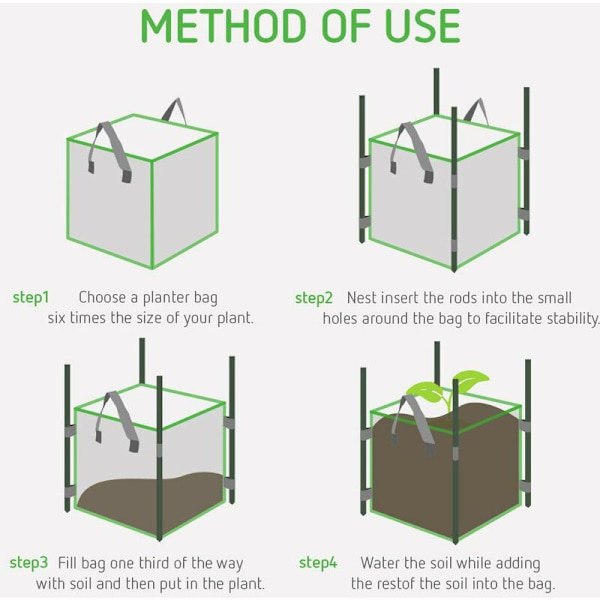 METHOD OF USE

step1 Choose a planter bag six times the size of your plant.

step2 Nest insert the rods into the small holes around the bag to facilitate stability.

step3 Fill bag one third of the way with soil and then put in the plant.

step4 Water the soil while adding the restof the soil into the bag.