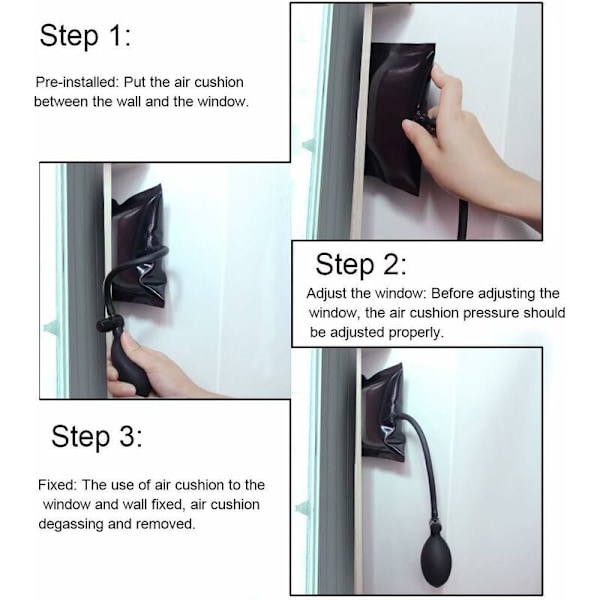 Step 1:

Pre-installed: Put the air cushion between the wall and the window.

Step 2:

Adjust the window: Before adjusting the window, the air cushion pressure should be adjusted properly.

Step 3:

Fixed: The use of air cushion to the window and wall fixed, air cushion degassing and removed.