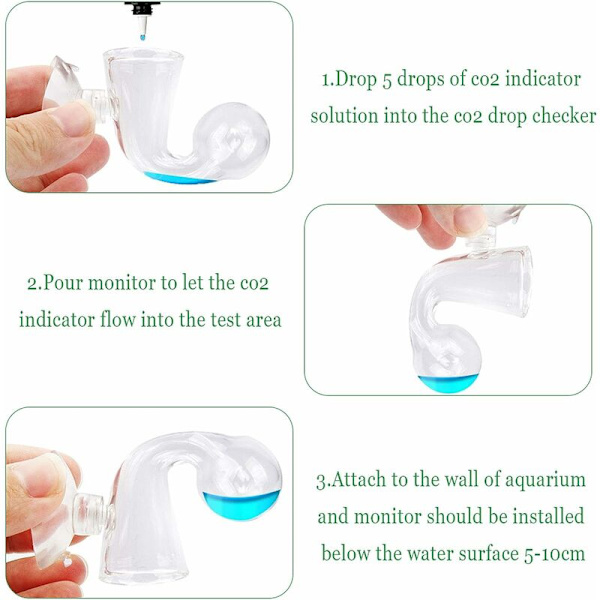 1.Drop 5 drops of co2 indicator solution into the co2 drop checker

2.Pour monitor to let the co2 indicator flow into the test area

3.Attach to the wall of aquarium and monitor should be installed below the water surface 5-10cm