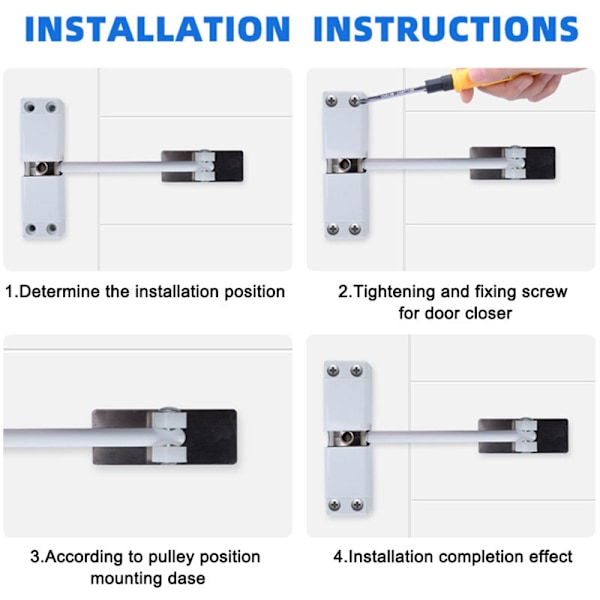 INSTALLATION INSTRUCTIONS

1.Determine the installation position

2.Tightening and fixing screw for door closer

3.According to pulley position mounting dase

4.Installation completion effect