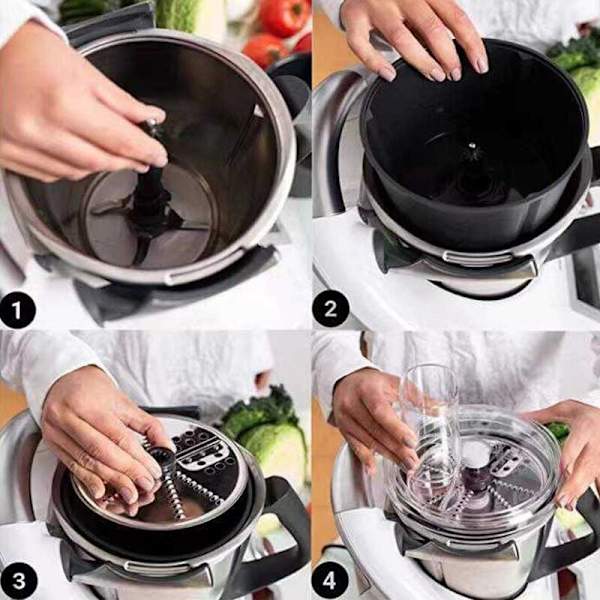 1

2

3

4