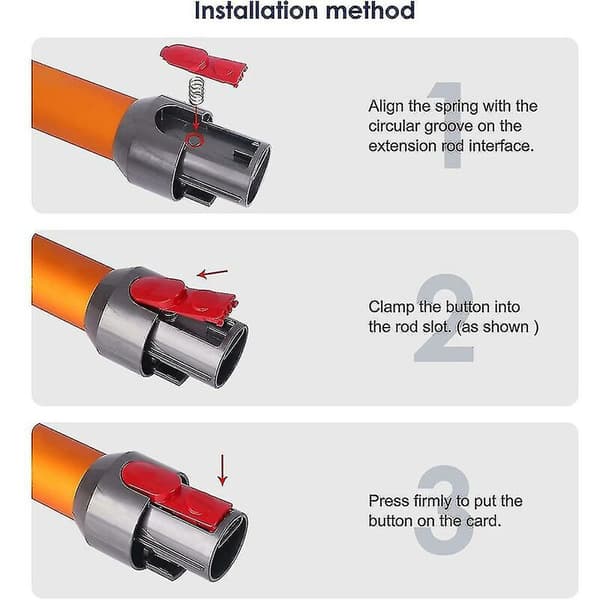 Installation method

1

Align the spring with the circular groove on the extension rod interface.

2

Clamp the button into the rod slot. (as shown )

3

Press firmly to put the button on the card.